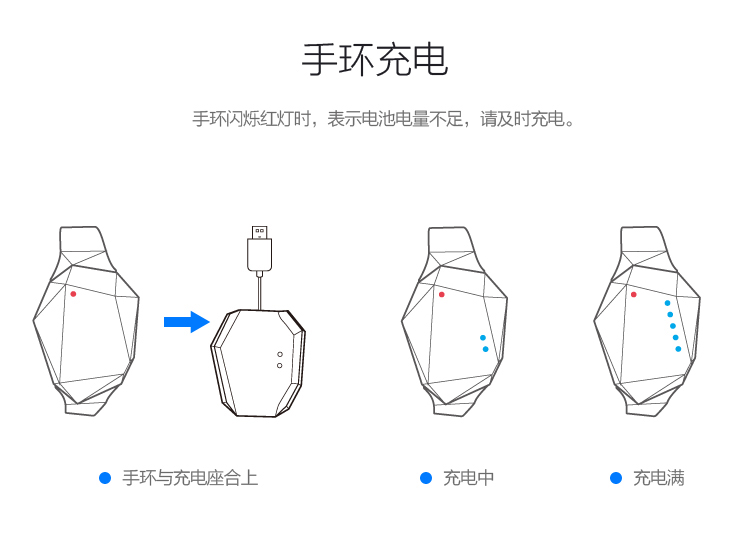 手环充电

手环闪烁红灯时，表示电池电量不足，请及时充电。

手环与充电座合上

充电中

充电满